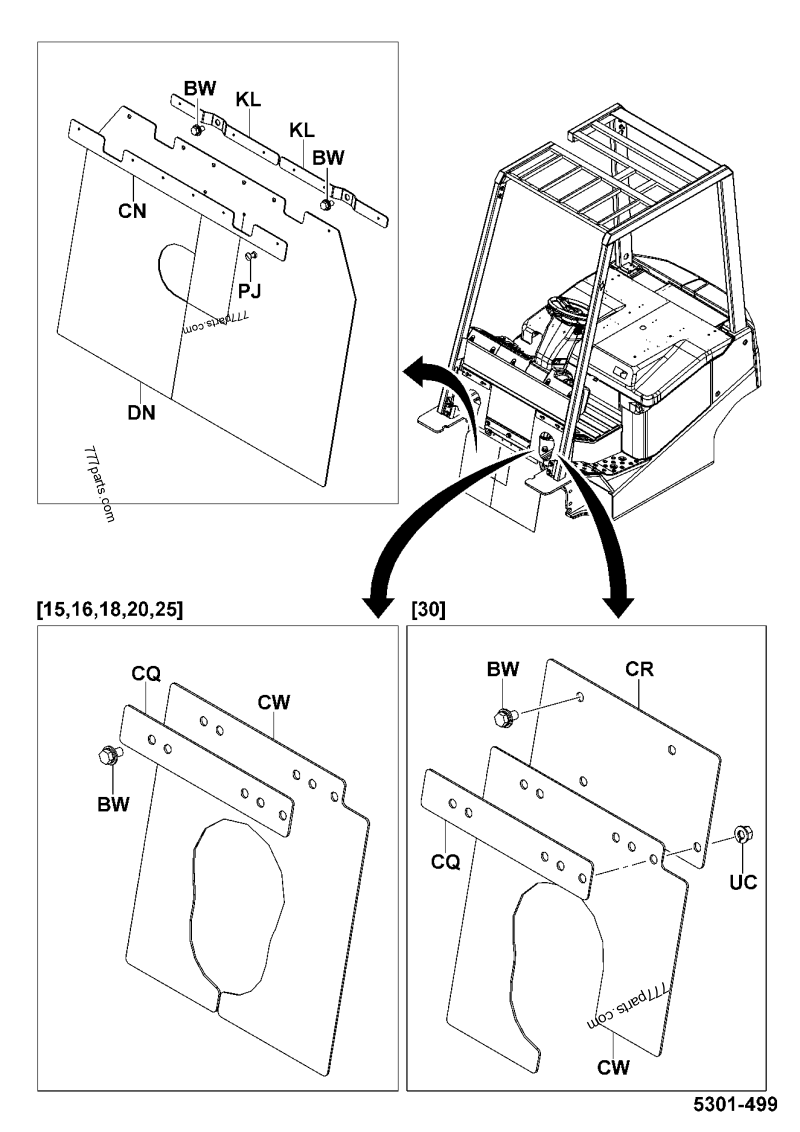 BW
KL
KL
BW
CN
PJ
777parts.com
DN
777parts.com

[15,16,18,20,25]
CQ
CW
BW

[30]
BW
CR
CQ
UC
777parts.com
CW

5301-499