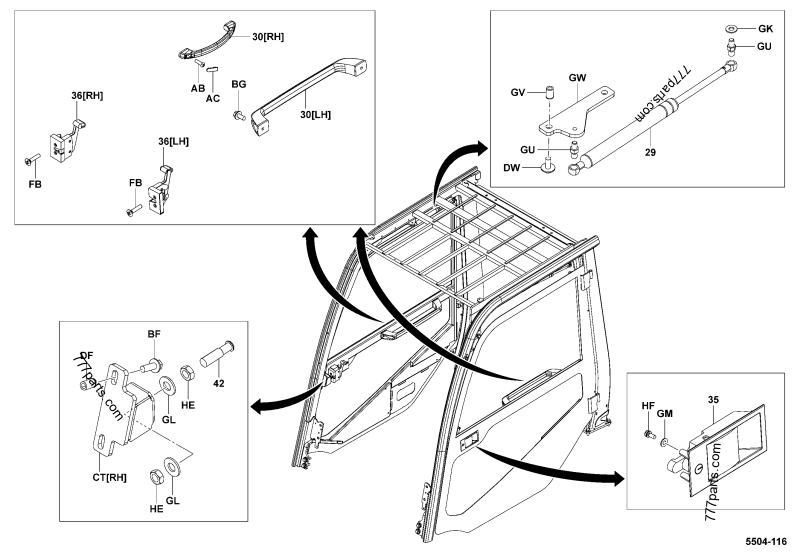 30[RH]
AB
AC
BG
30[LH]
36[RH]
FB
36[LH]
FB
GK
GU
GV
GW
777parts.com
GU
DW
29
BF
DF
777parts.com
42
HE
GL
CT[RH]
HE
GL
HF
GM
35
777parts.com
5504-116