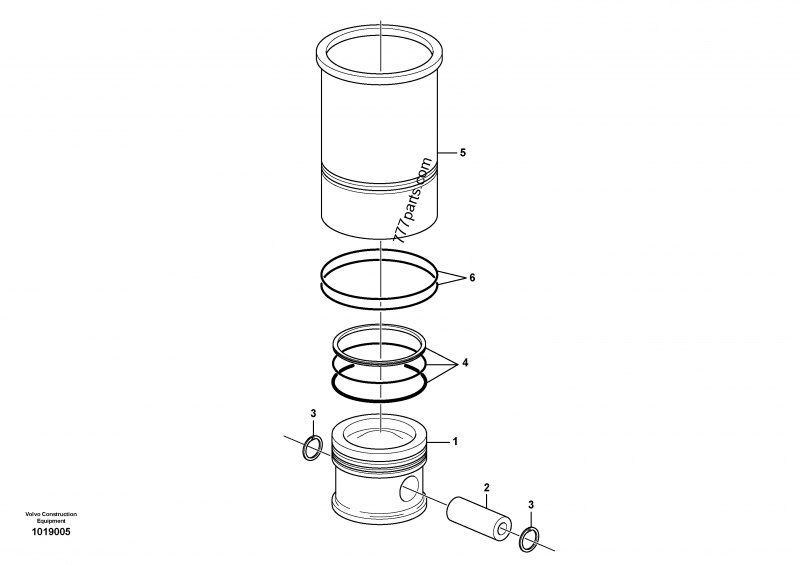 5

777parts.com

6

4

3

1

2

3

Volvo Construction Equipment

1019005