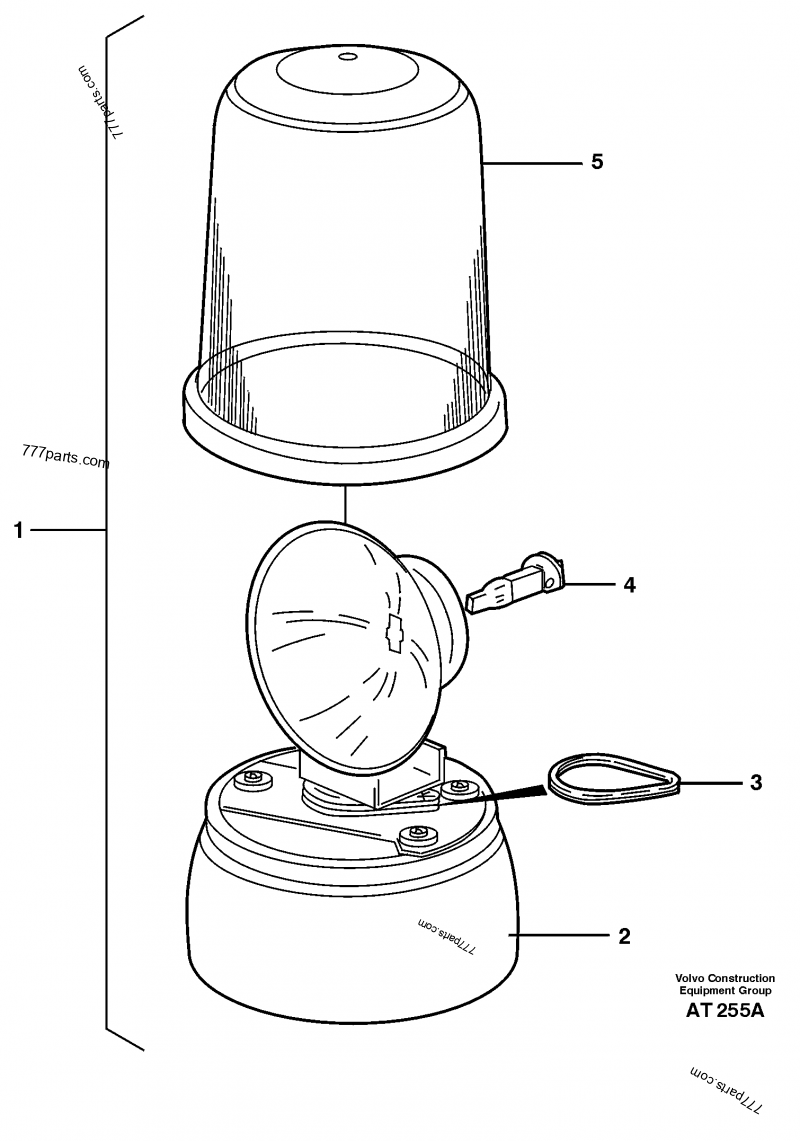 777parts.com

5

777parts.com

1

4

3

777parts.com

2

Volvo Construction Equipment Group
AT 255A

777parts.com