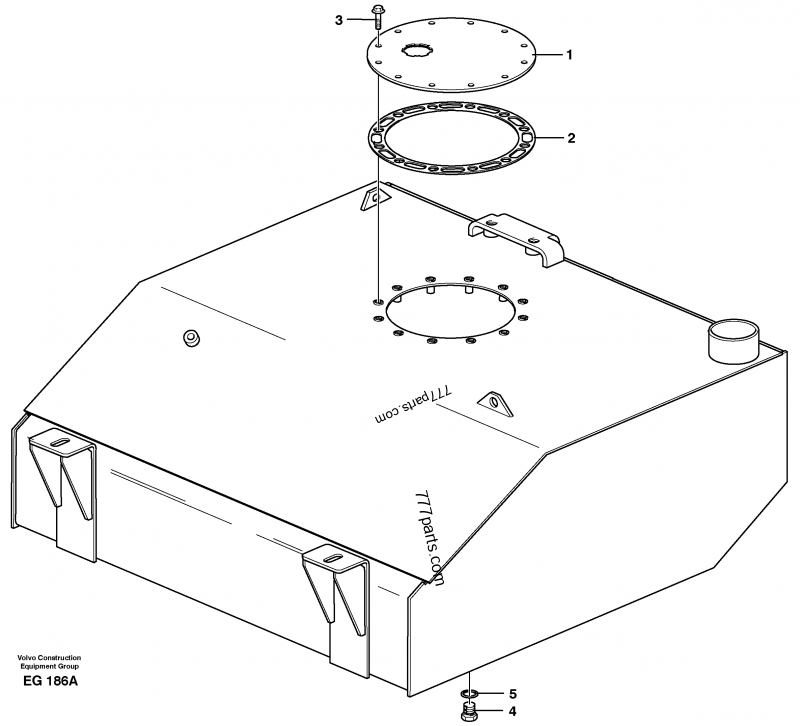 3

1

2

777parts.com

777parts.com

Volvo Construction Equipment Group

EG 186A

5

4