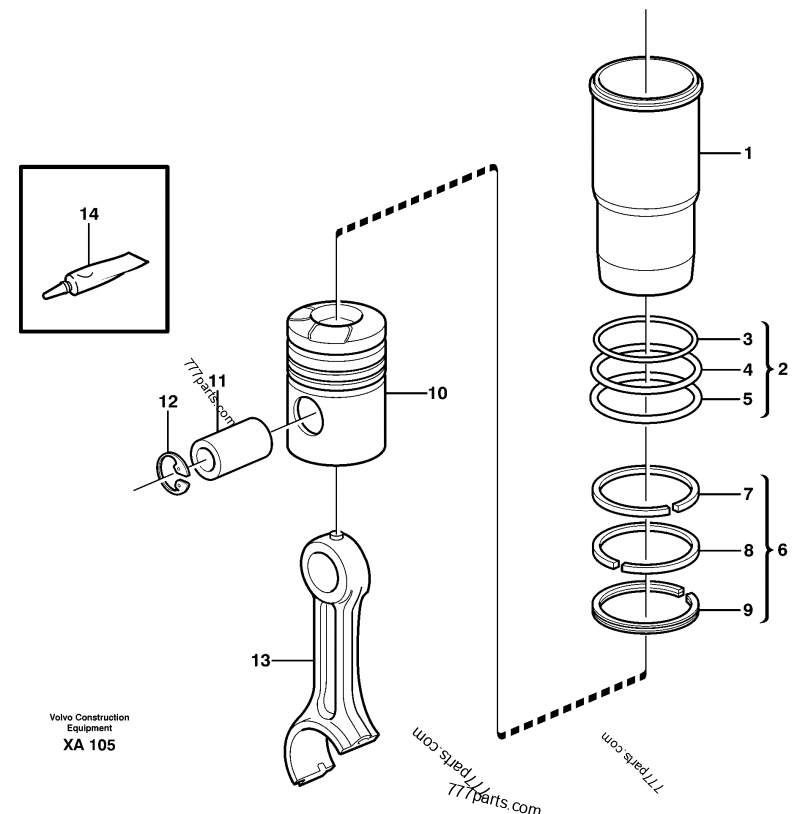 14

1

3
4
5
2

777parts.com
11
12
10

7
8
9
6

13

Volvo Construction Equipment
XA 105

777parts.com
777parts.com
777parts.com