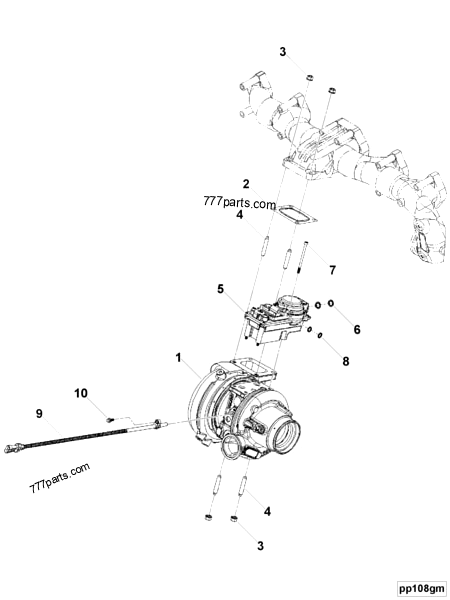 3

2

777parts.com

4

7

5

6

8

1

10

9

777parts.com

4

3

pp108gm