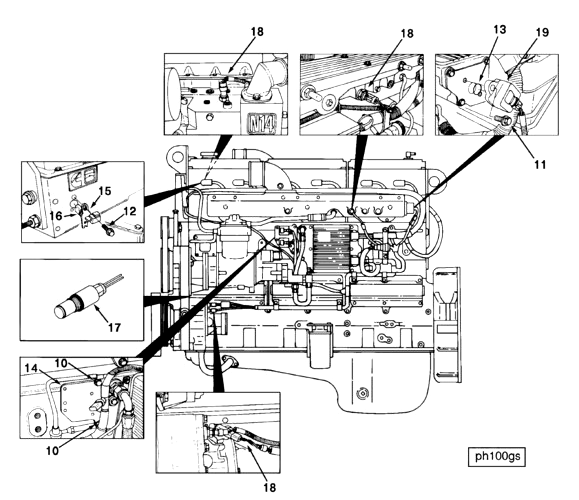 18
18
13
19
N14
11
15
16
12
17
14
10
10
18
ph100gs