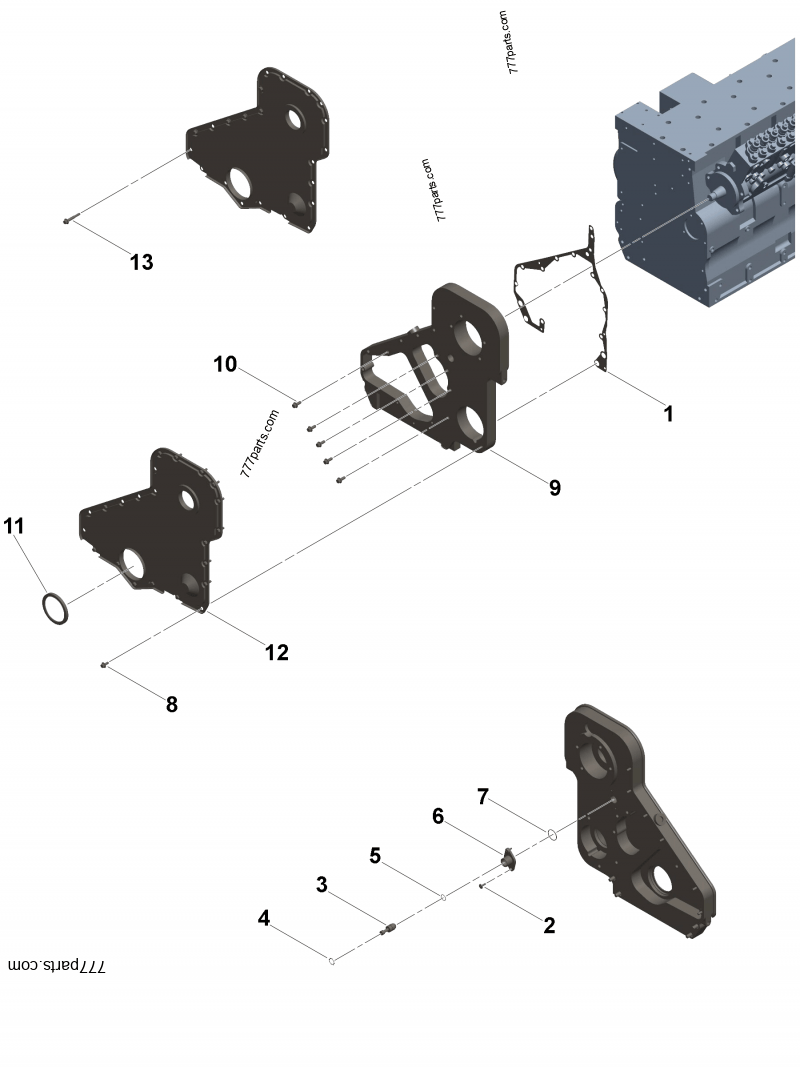 777parts.com

777parts.com

13

10

1

777parts.com

9

11

12

8

7

6

5

3

2

4

777parts.com