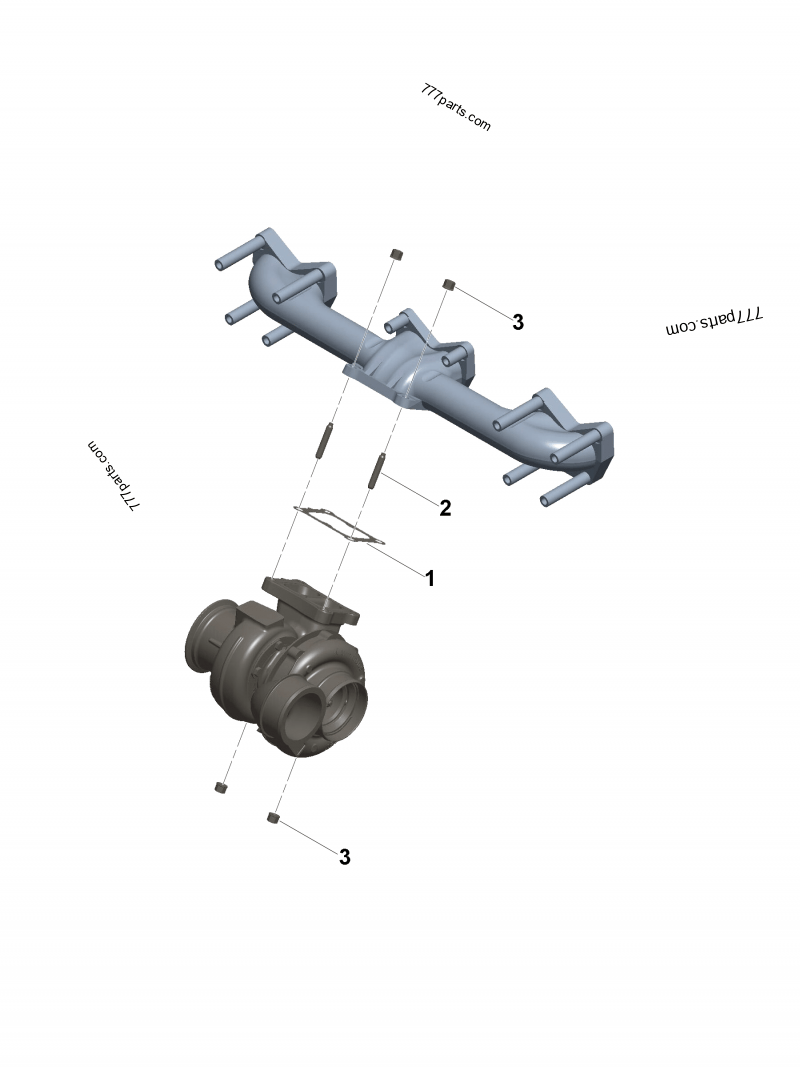 777parts.com

3

777parts.com

777parts.com

2

1

3