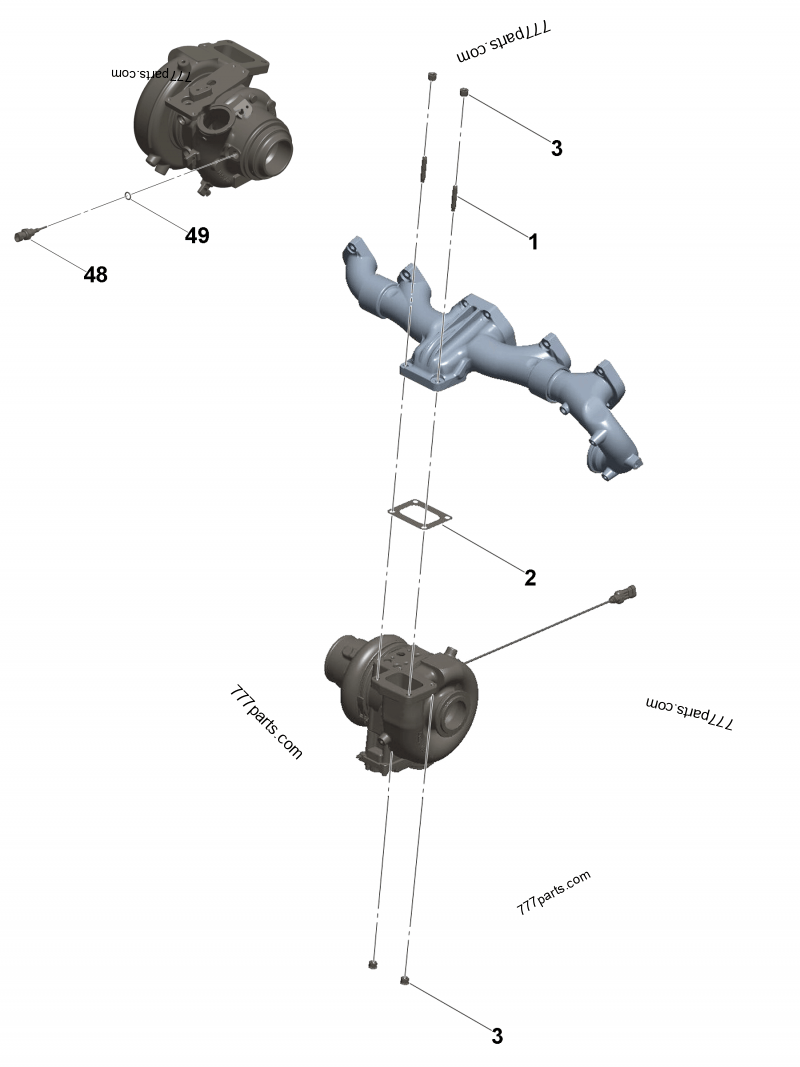 777parts.com

777parts.com

3

1

49

48

2

777parts.com

777parts.com

777parts.com

3