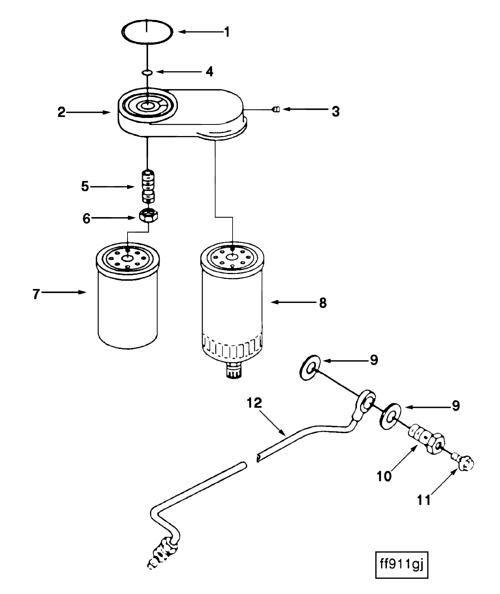 1
4
2
3
5
6
7
8
9
12
9
10
11
ff911gj