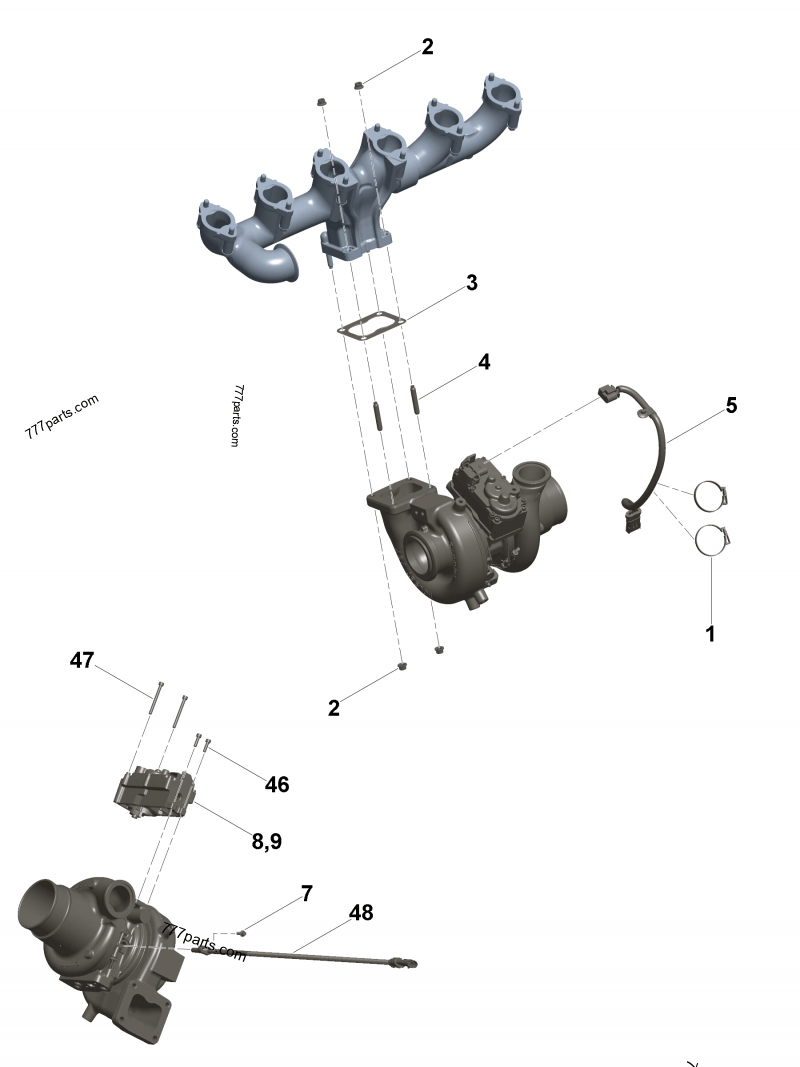 2

3

4

777parts.com

777parts.com

5

1

2

47

46

8,9

7

48

777parts.com