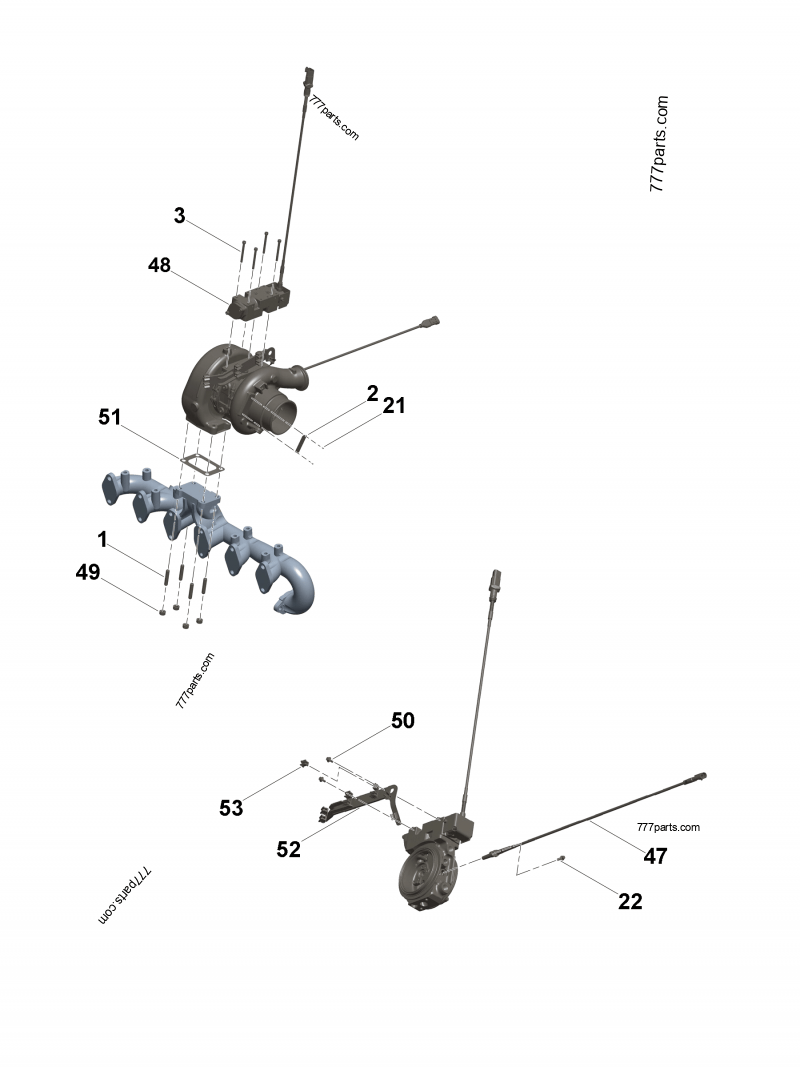 777parts.com

777parts.com

3

48

2

21

51

1

49

777parts.com

50

53

52

777parts.com

47

22

777parts.com