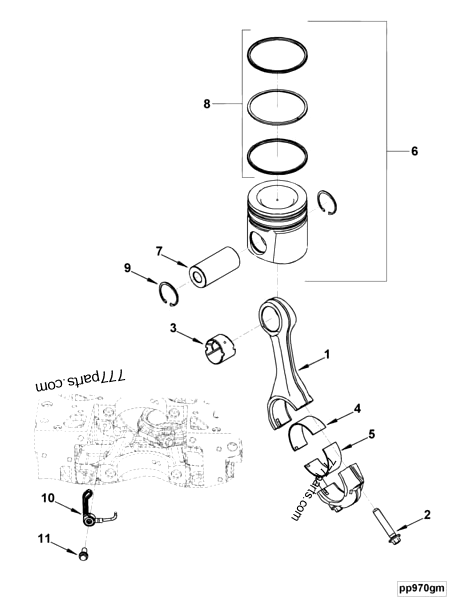 8

6

7

9

3

1

777parts.com

4

5

777parts.com

10

2

11

pp970gm