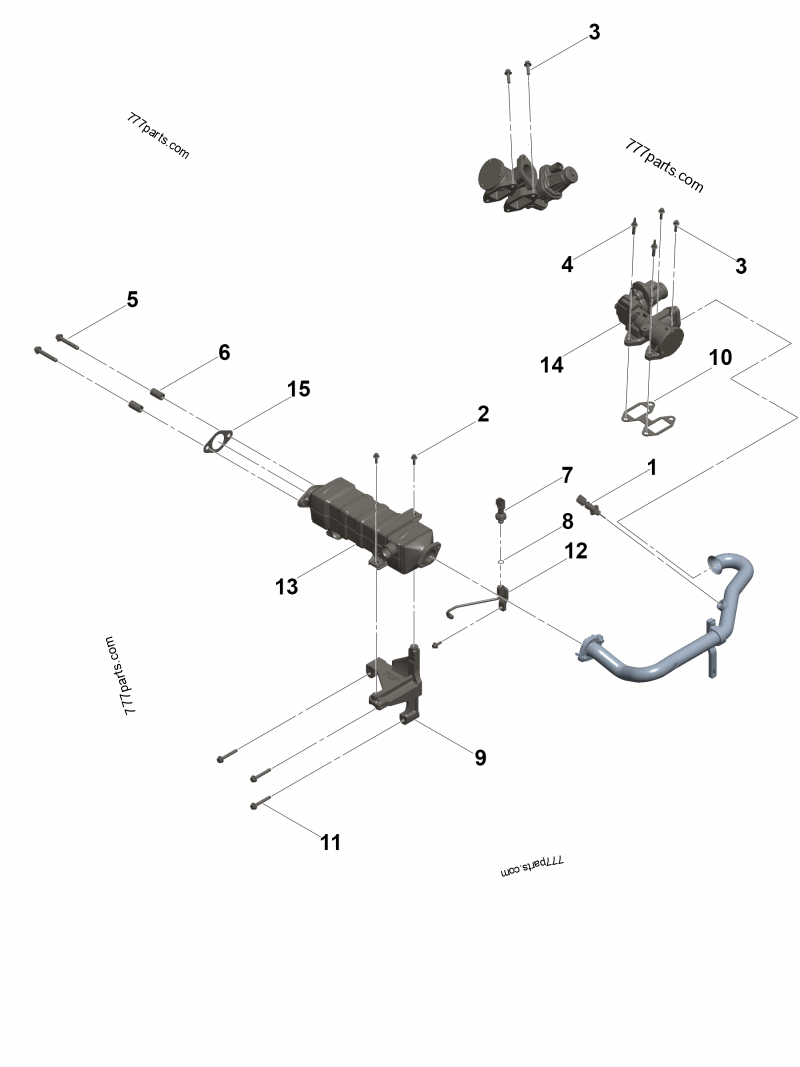 3

777parts.com

777parts.com

4

3

5

6

14

10

15

2

7

1

8

12

13

777parts.com

9

11

777parts.com