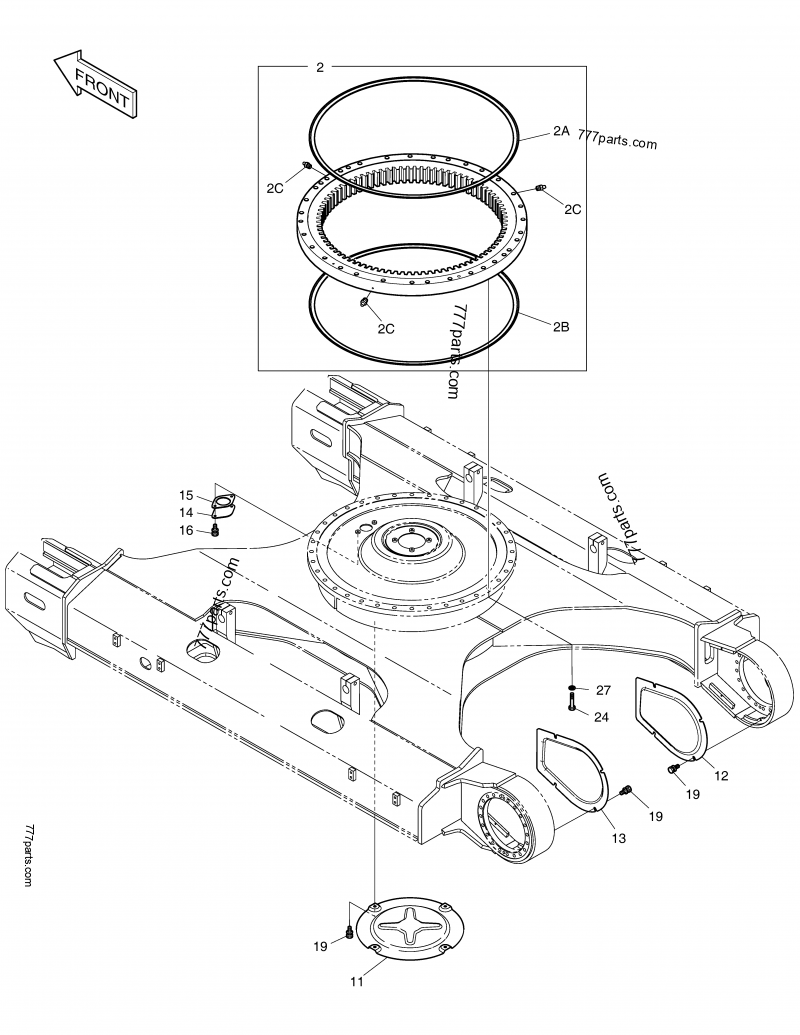 FRONT

2

2A

777parts.com

2C

2C

2C

2B

777parts.com

777parts.com

15

14

16

777parts.com

27

24

12

19

19

13

777parts.com

19

11