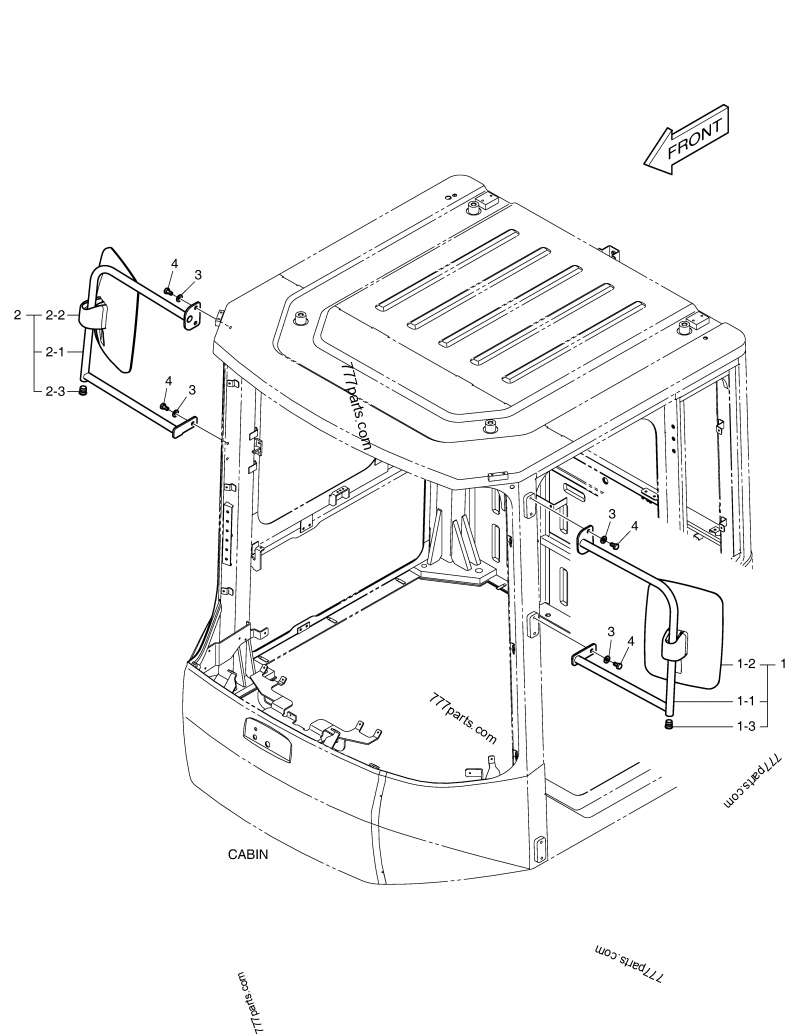 FRONT

4
3
2
2-2
2-1
2-3
4
3

777parts.com

3
4
3
4

1-2
1
1-1
1-3

777parts.com

777parts.com

CABIN

777parts.com

777parts.com