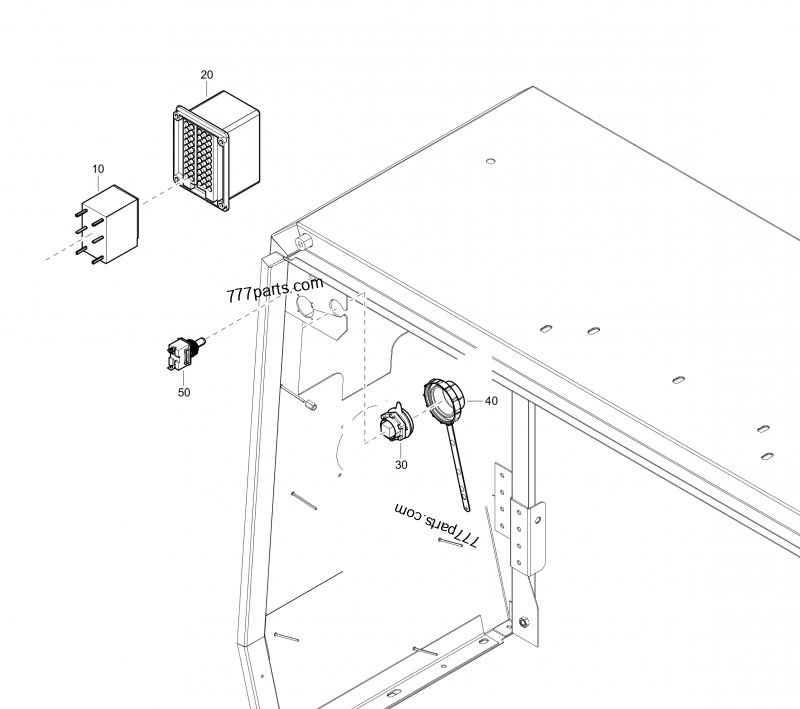 20

10

777parts.com

50

40

30

777parts.com