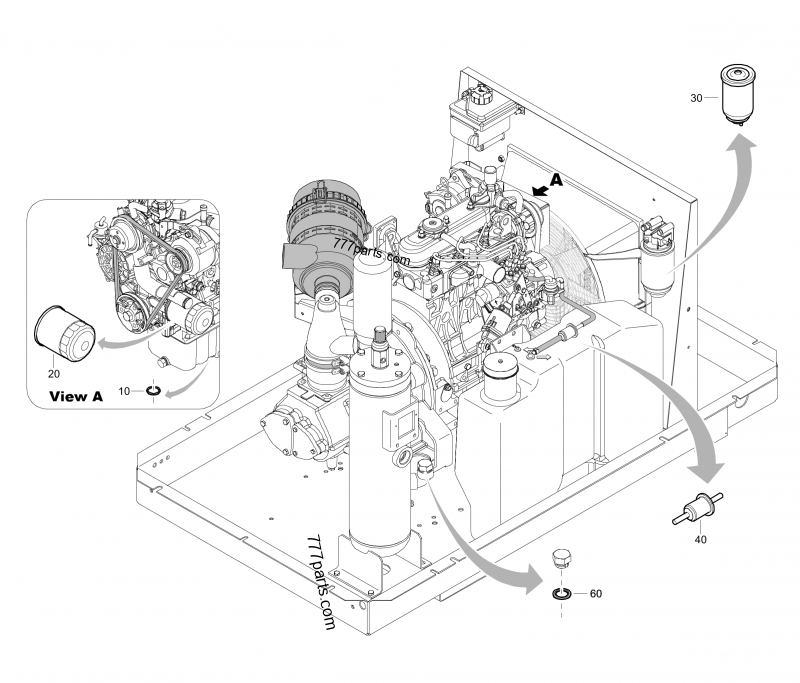 30

A

777parts.com

20

View A

10

40

60

777parts.com