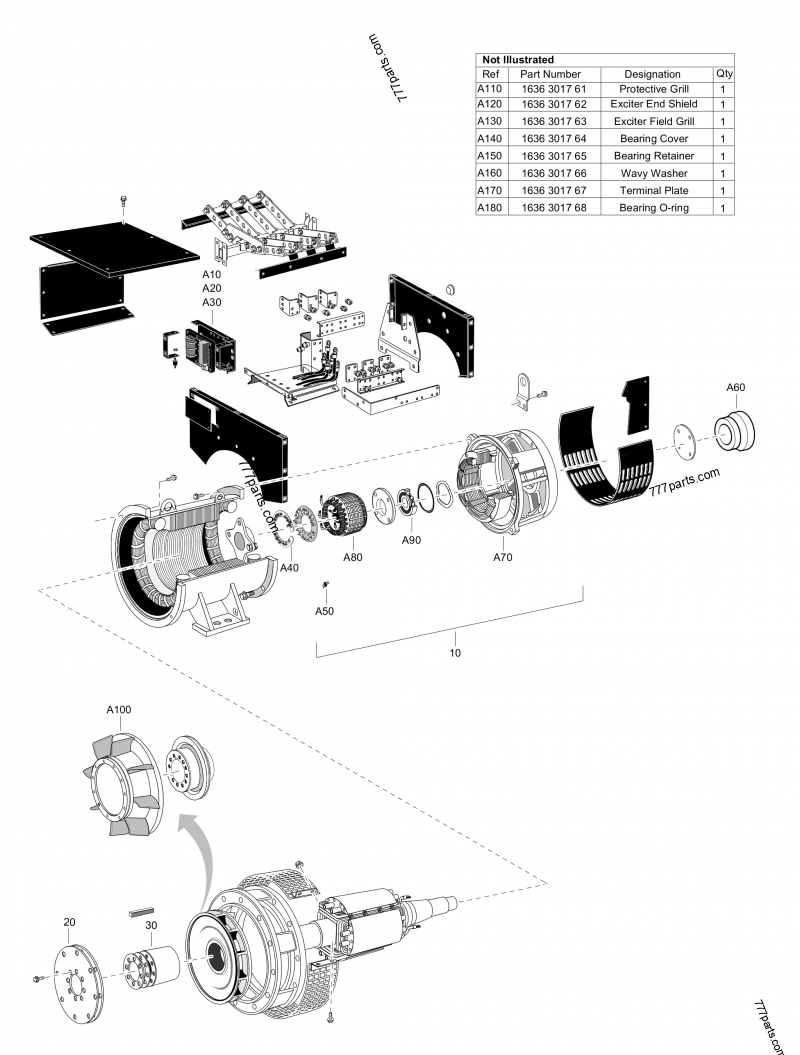 777parts.com

Not Illustrated

| Ref | Part Number | Designation | Qty |
|---|---|---|---|
| A110 | 1636 3017 61 | Protective Grill | 1 |
| A120 | 1636 3017 62 | Exciter End Shield | 1 |
| A130 | 1636 3017 63 | Exciter Field Grill | 1 |
| A140 | 1636 3017 64 | Bearing Cover | 1 |
| A150 | 1636 3017 65 | Bearing Retainer | 1 |
| A160 | 1636 3017 66 | Wavy Washer | 1 |
| A170 | 1636 3017 67 | Terminal Plate | 1 |
| A180 | 1636 3017 68 | Bearing O-ring | 1 |

A10
A20
A30

A60

777parts.com

777parts.com

A40

A80

A90

A70

A50

10

A100

20

30

777parts.com