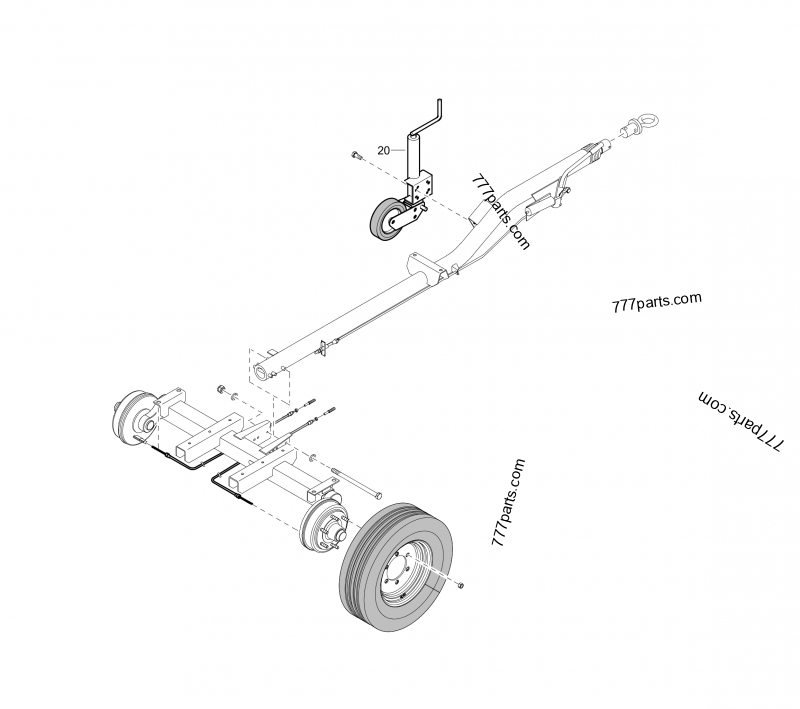 20

777parts.com

777parts.com

777parts.com

777parts.com