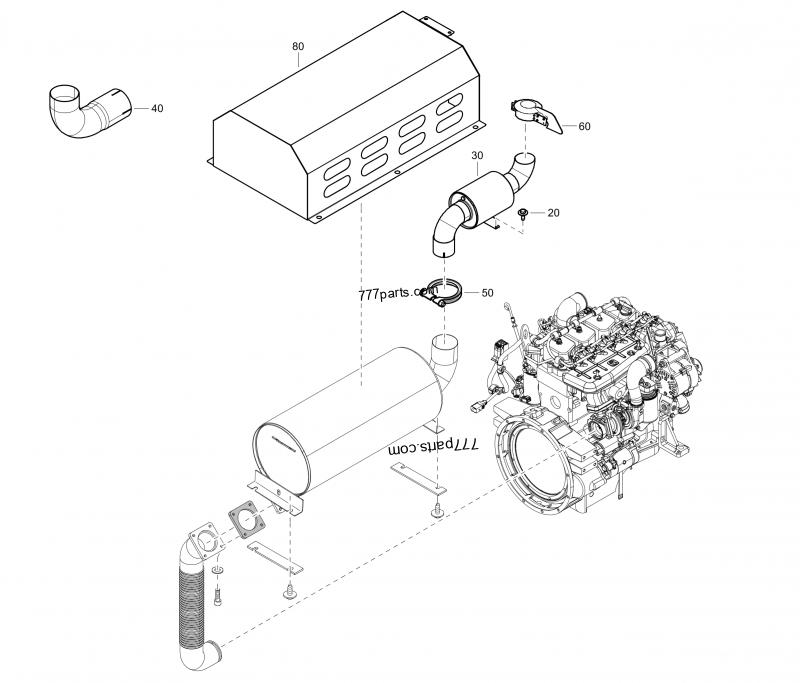 80

40

60

30

20

777parts.com

50

777parts.com