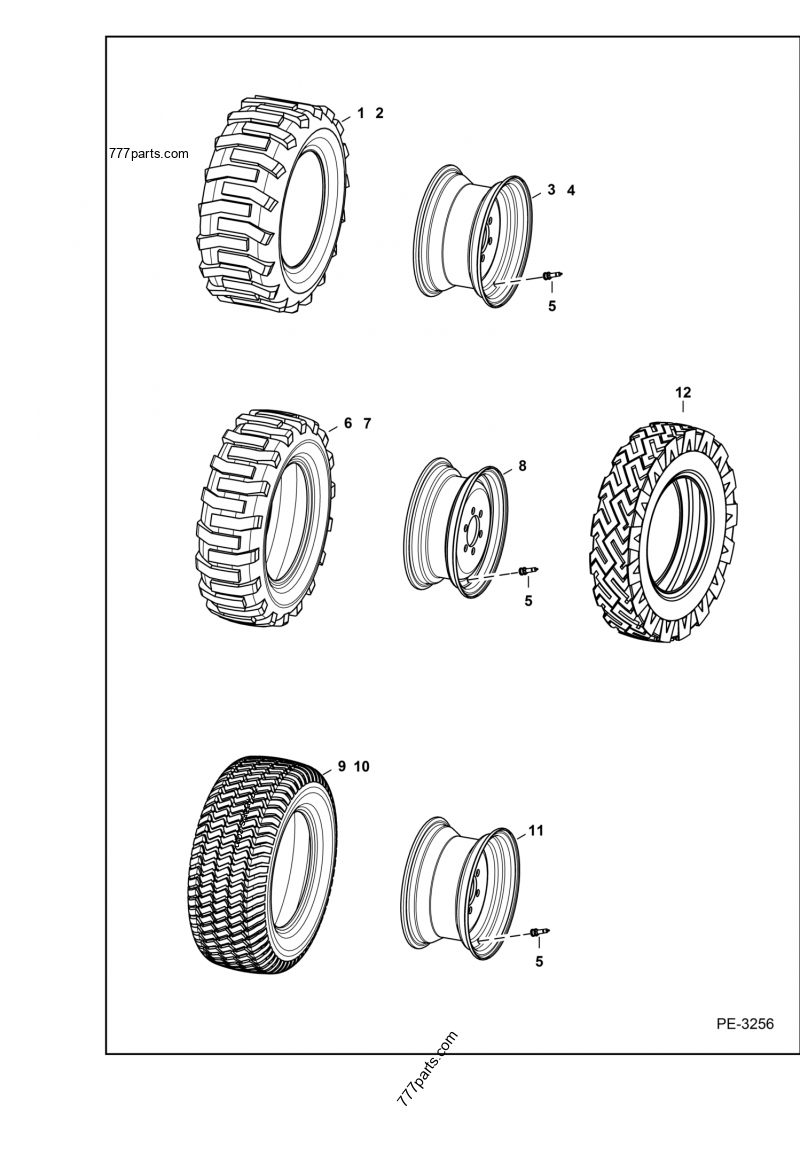 1 2

777parts.com

3 4

5

12

6 7

8

5

9 10

11

5

PE-3256

777parts.com