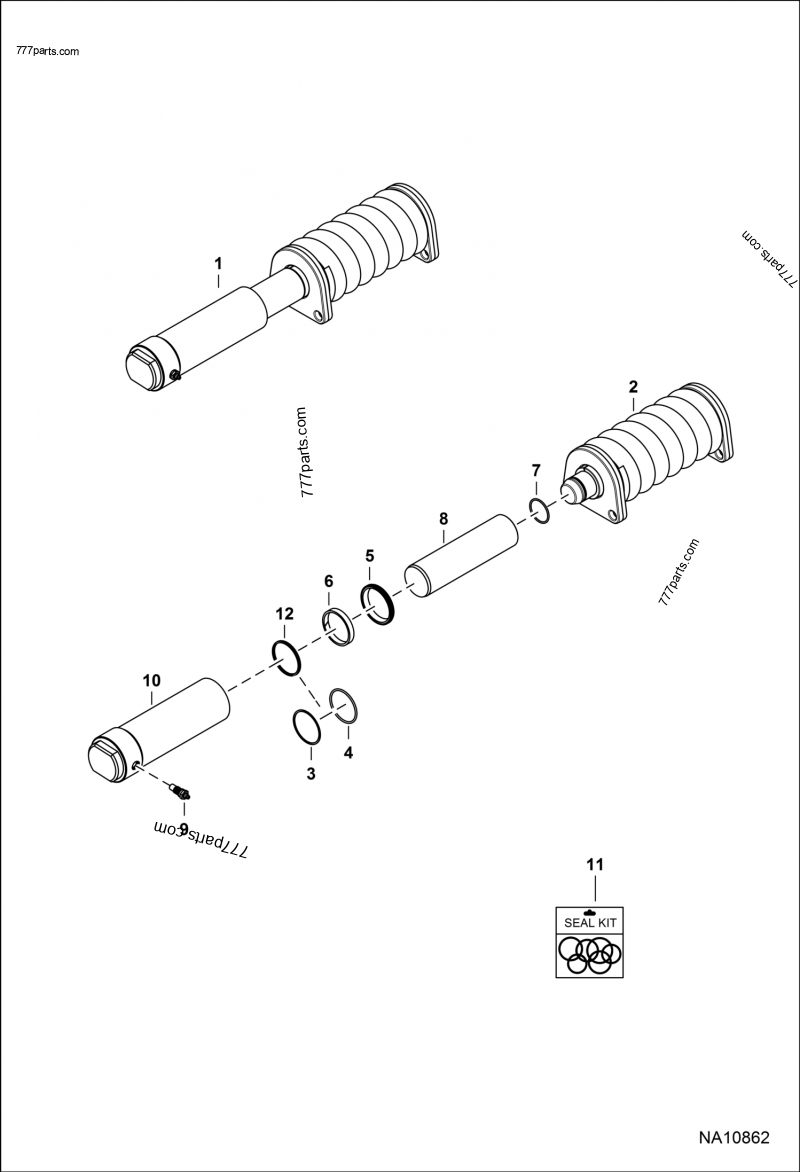 777parts.com

777parts.com

1

777parts.com

2

7

8

777parts.com

5

6

12

10

4

3

9

777parts.com

11

SEAL KIT

NA10862