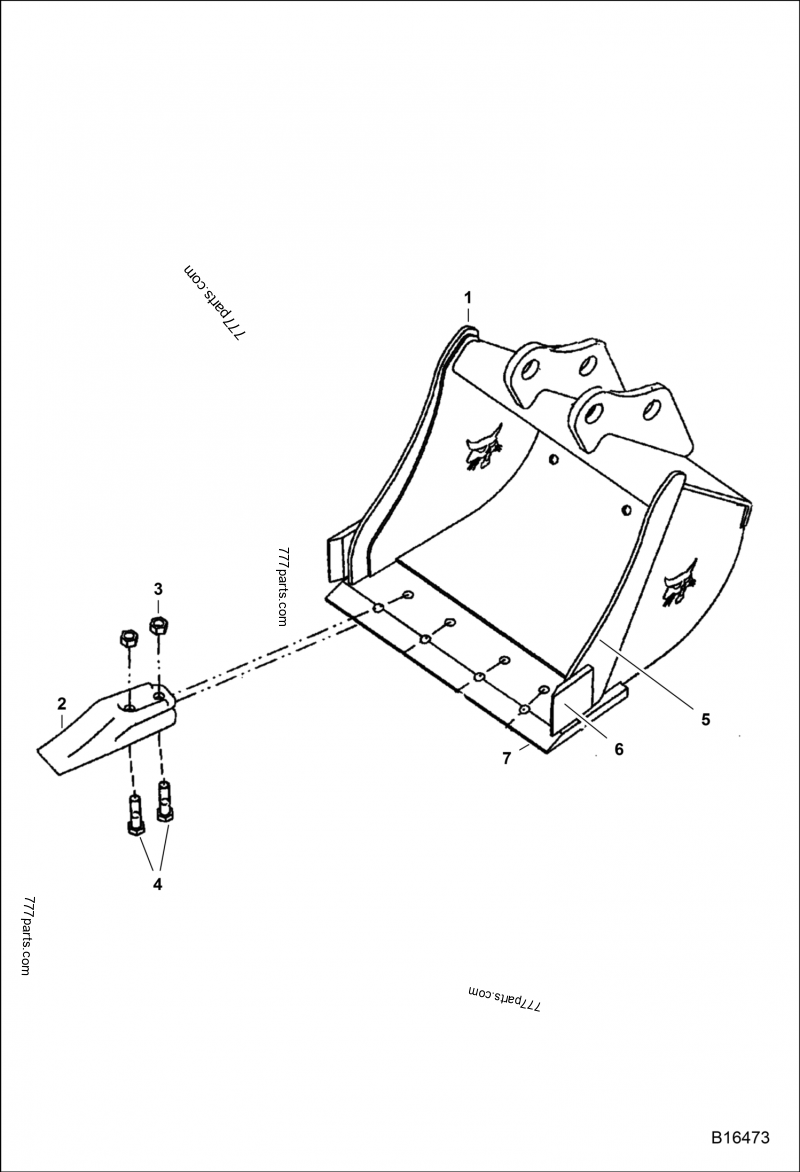 777parts.com

1

777parts.com

3

2

5

6

7

4

777parts.com

777parts.com

B16473