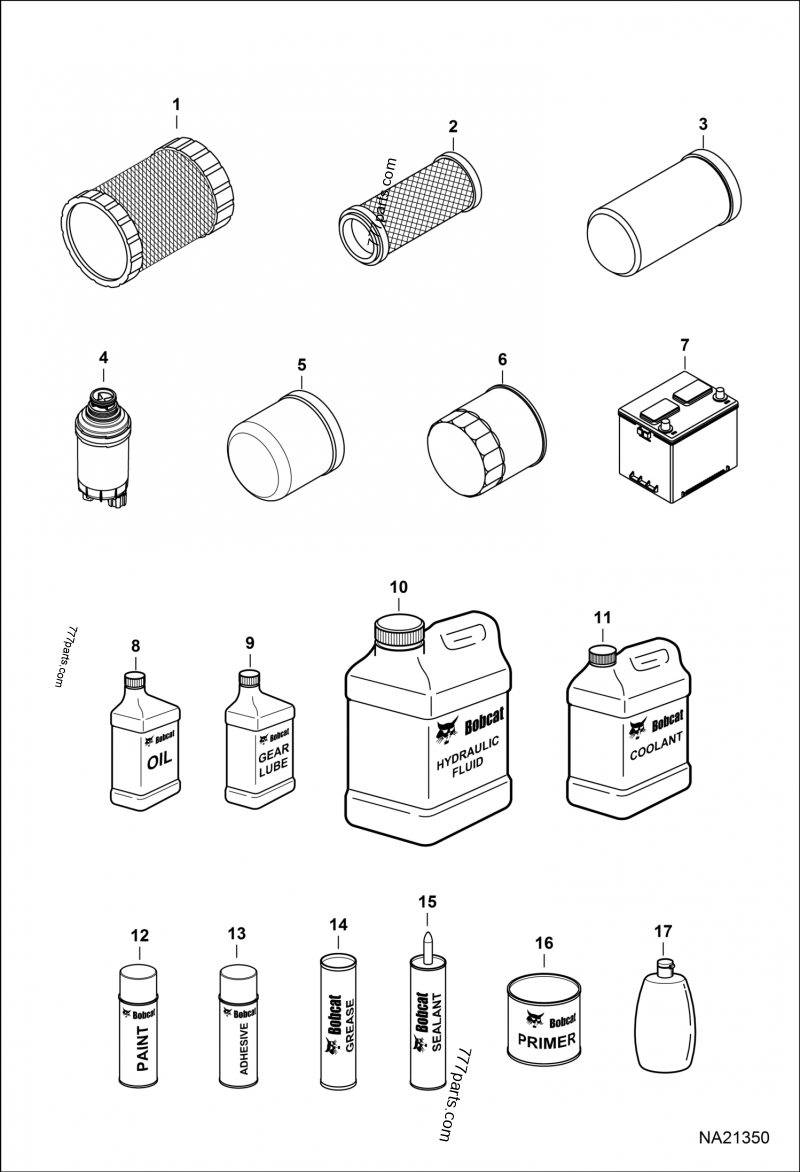 1
2
777parts.com
3
4
5
6
7
777parts.com
8
Bobcat
OIL
9
Bobcat
GEAR LUBE
10
Bobcat
HYDRAULIC FLUID
11
Bobcat
COOLANT
12
Bobcat
PAINT
13
Bobcat
ADHESIVE
14
Bobcat
GREASE
15
Bobcat
SEALANT
777parts.com
16
Bobcat
PRIMER
17
NA21350