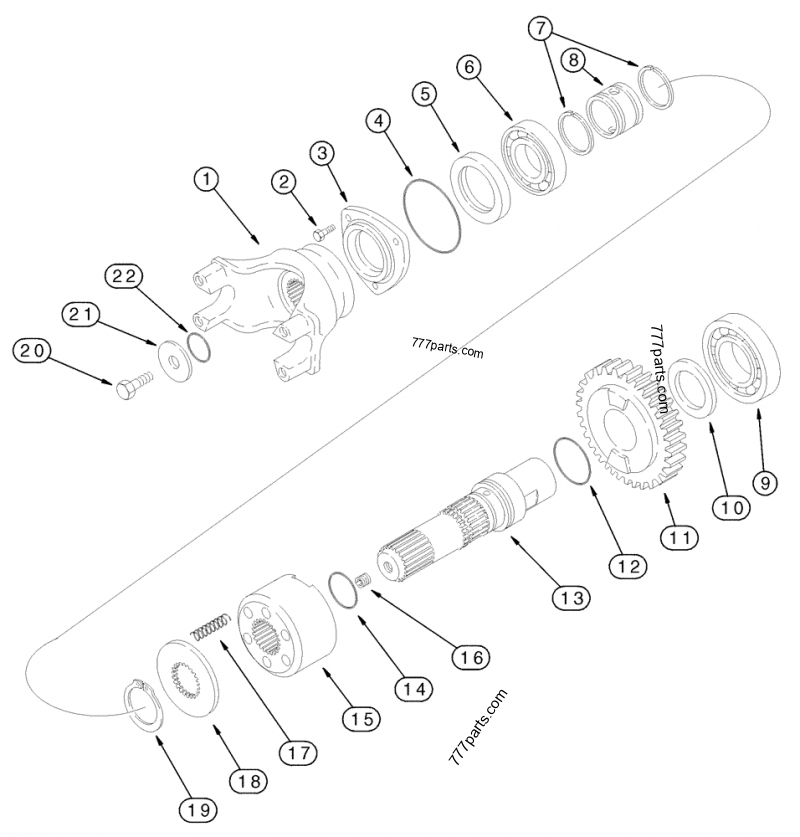 7
8
6
5
4
3
2
1
22
21
20
777parts.com
777parts.com
9
10
11
12
13
16
14
15
17
18
19
777parts.com