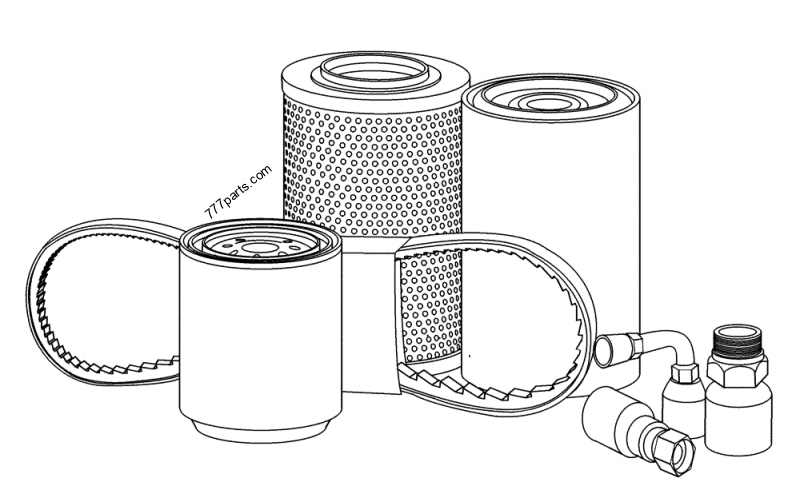 777parts.com