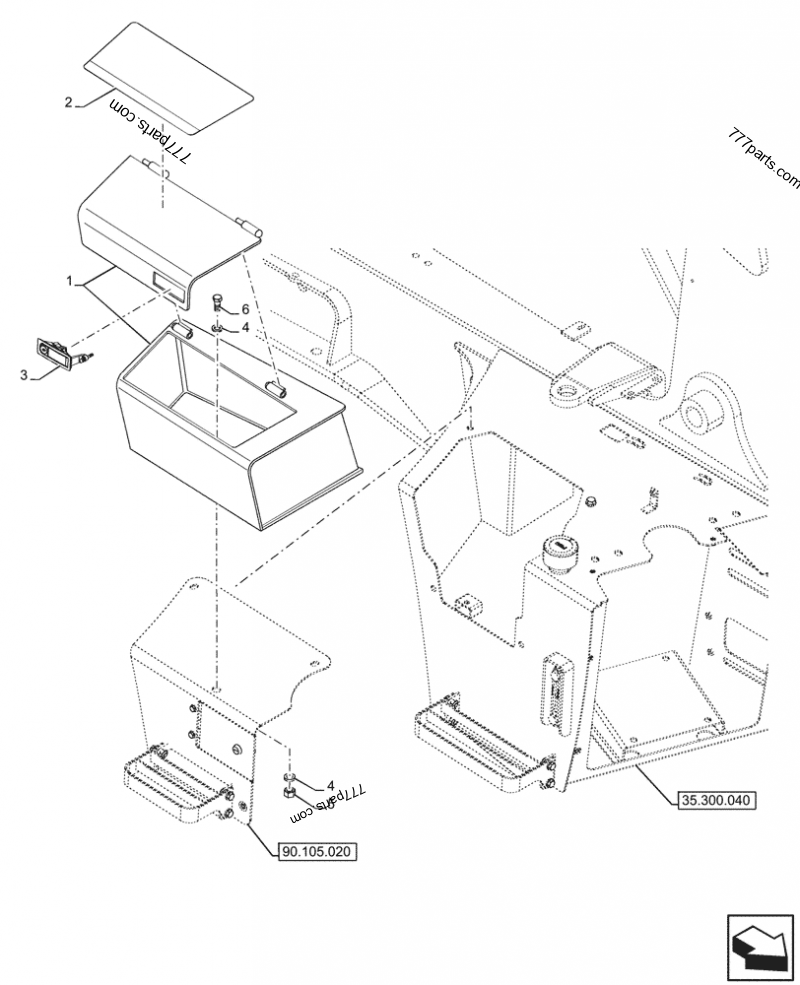 2
777parts.com
777parts.com
1
6
4
3
4
5
777parts.com
35.300.040
90.105.020