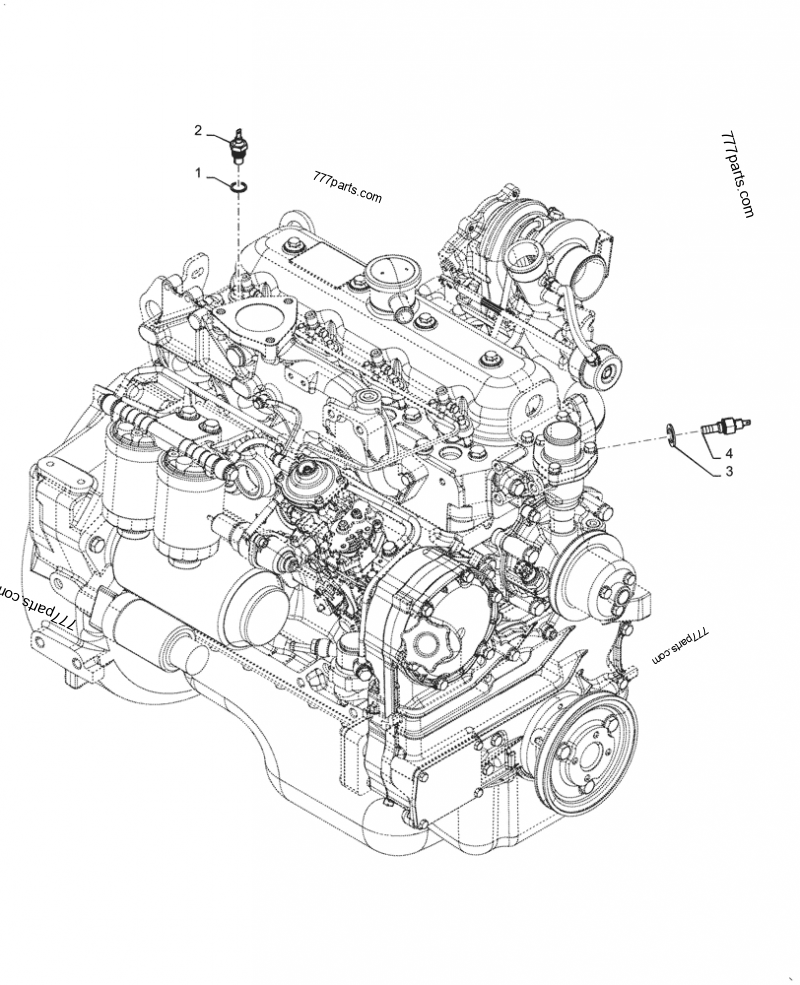 2
1
777parts.com
777parts.com
4
3
777parts.com
777parts.com