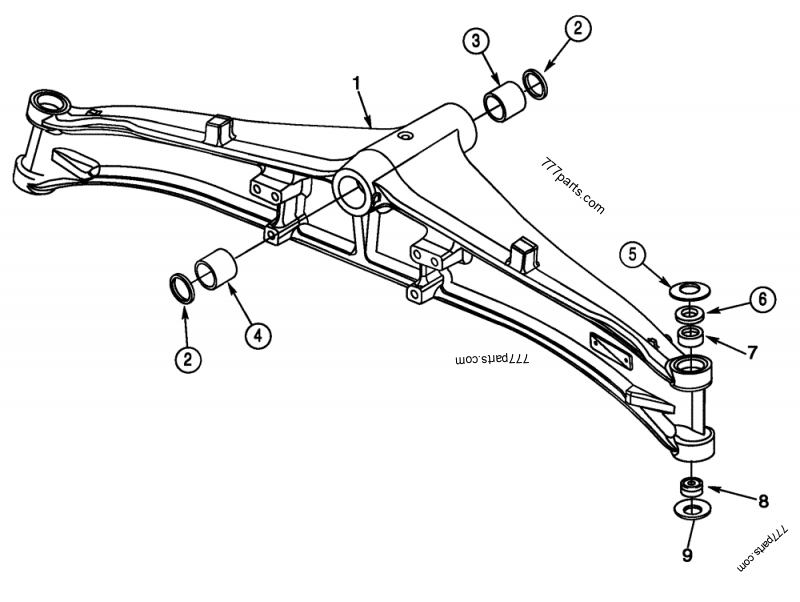 3
2
1
777parts.com
5
6
7
4
2
777parts.com
8
9
777parts.com