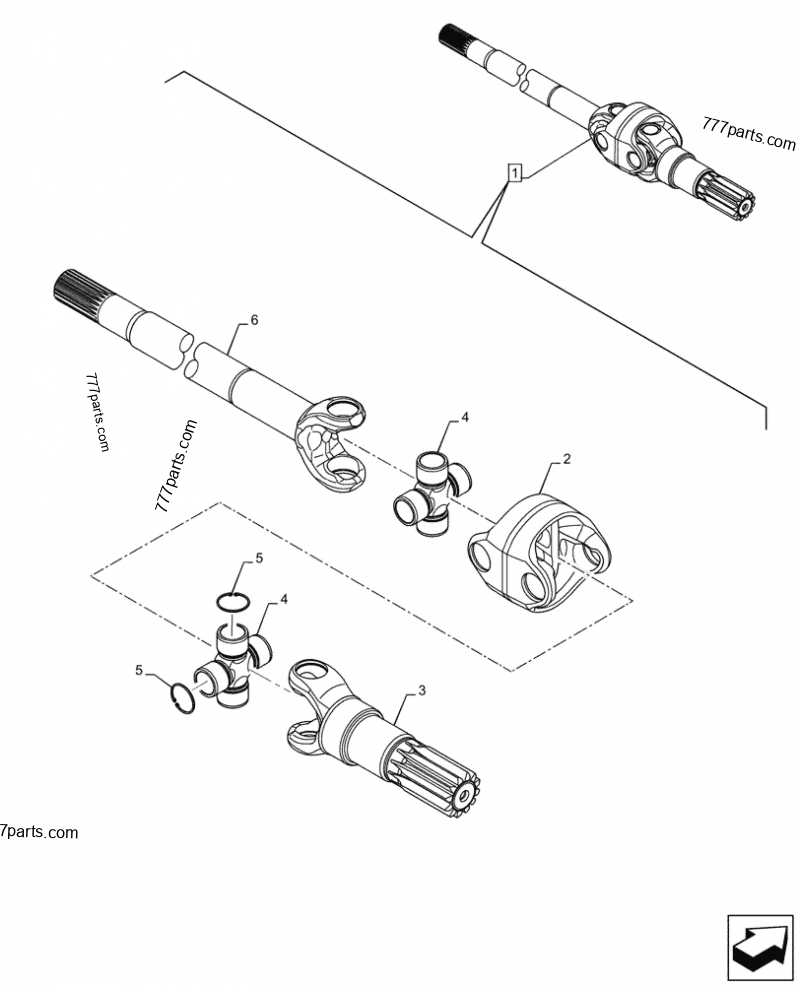 777parts.com

1

6

777parts.com

777parts.com

4

2

5

4

5

3

7parts.com