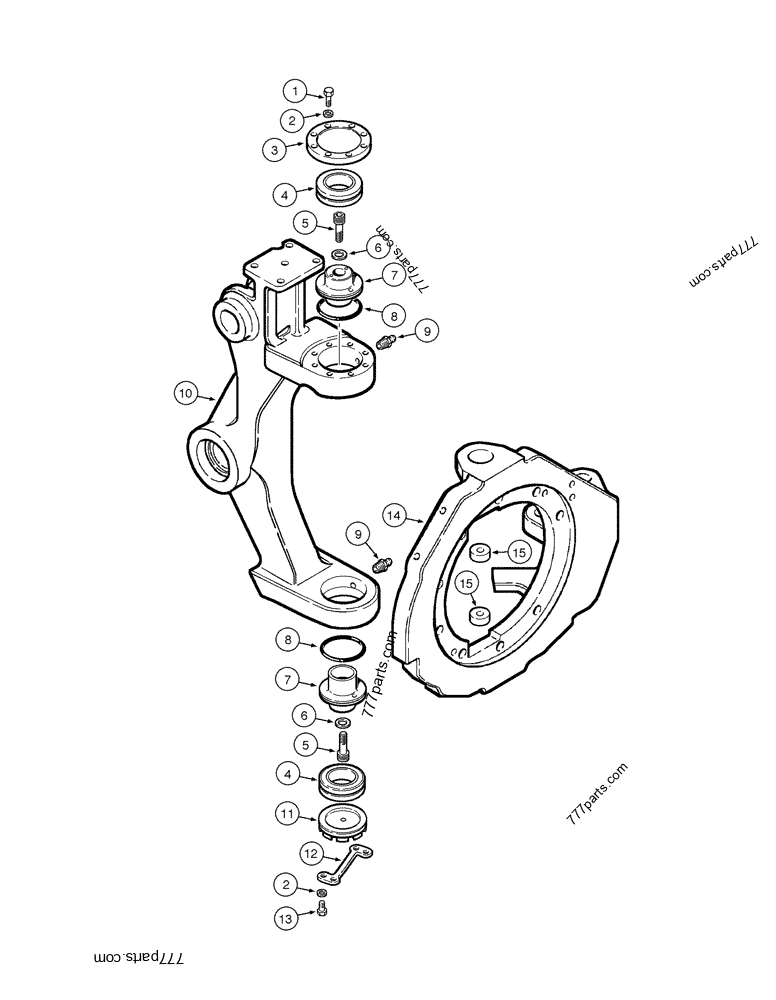 1
2
3
4
5
6
7
8
9
777parts.com
777parts.com
10
14
9
15
15
8
7
777parts.com
6
5
4
11
12
2
13
777parts.com
777parts.com