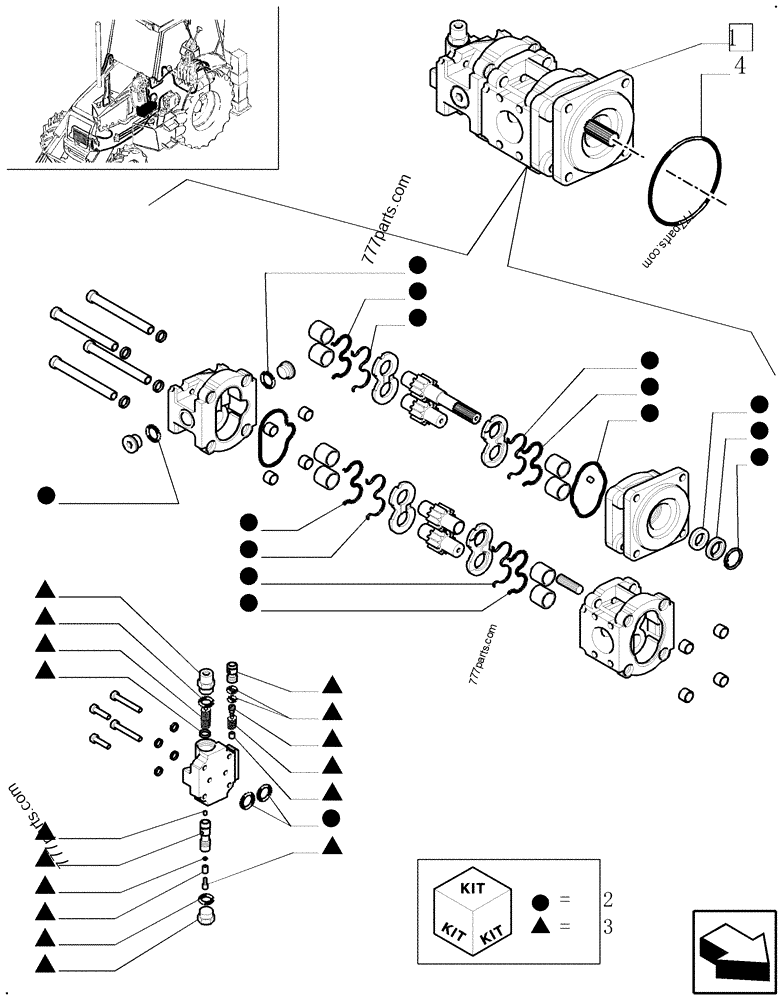 1
4
777parts.com
777parts.com
777parts.com
777parts.com
KIT
KIT KIT
● = 2
▲ = 3