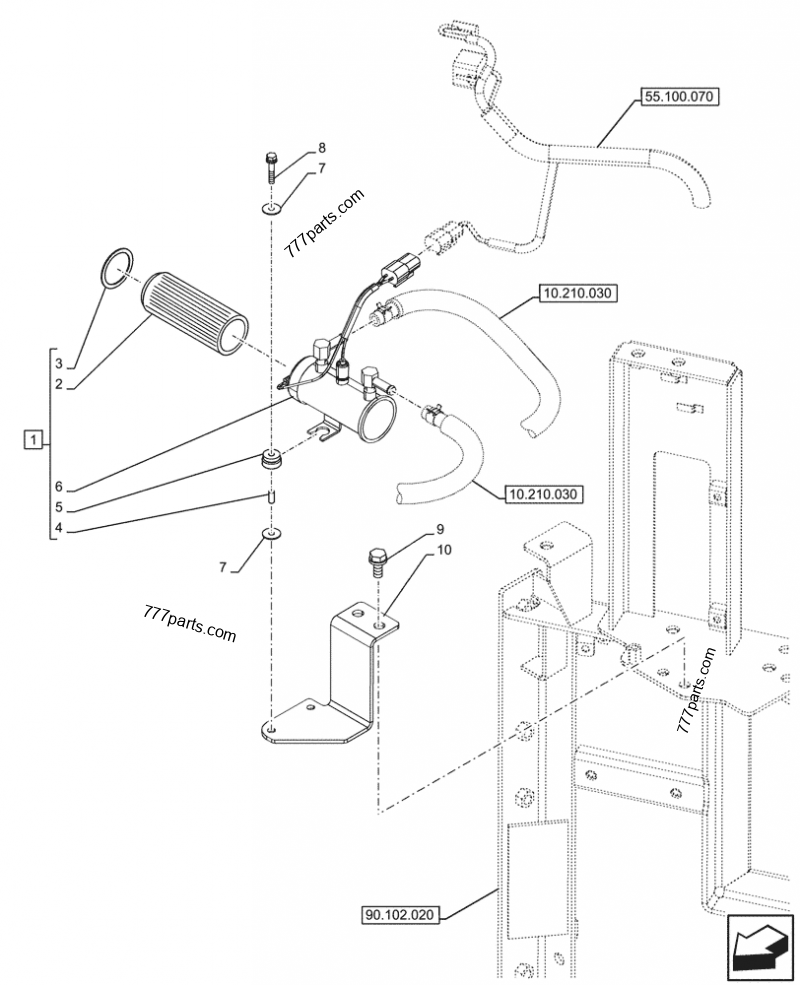 55.100.070

8

7

777parts.com

10.210.030

3

2

1

6

5

4

10.210.030

7

9

10

777parts.com

777parts.com

90.102.020