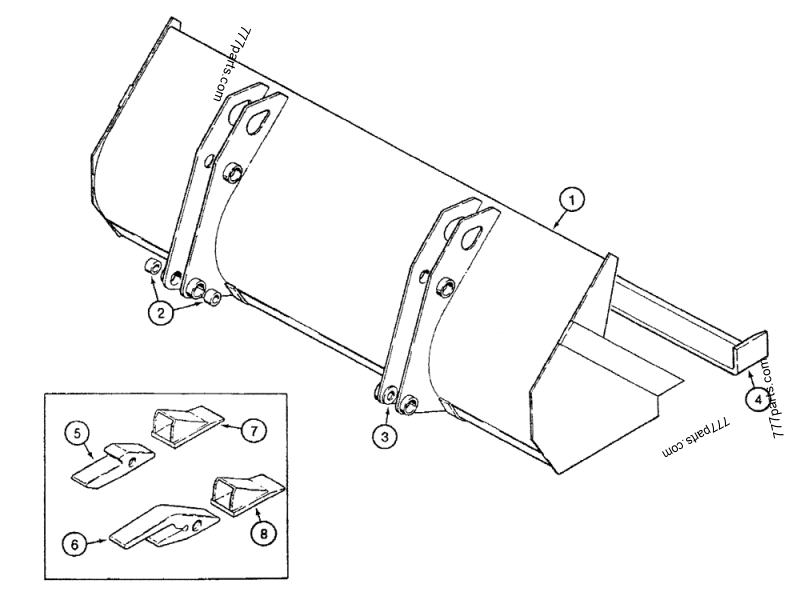 777parts.com
1
2
3
4
777parts.com
777parts.com
5
7
6
8