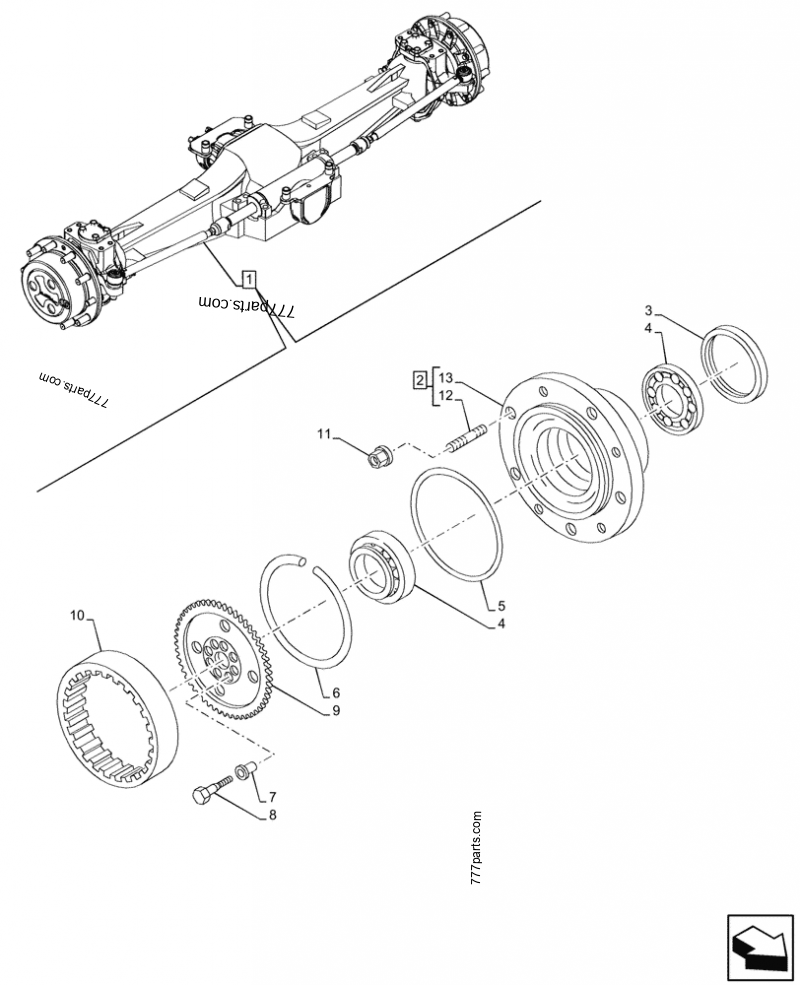 1
777parts.com
777parts.com
3
4
2
13
12
11
5
4
10
6
9
7
8
777parts.com