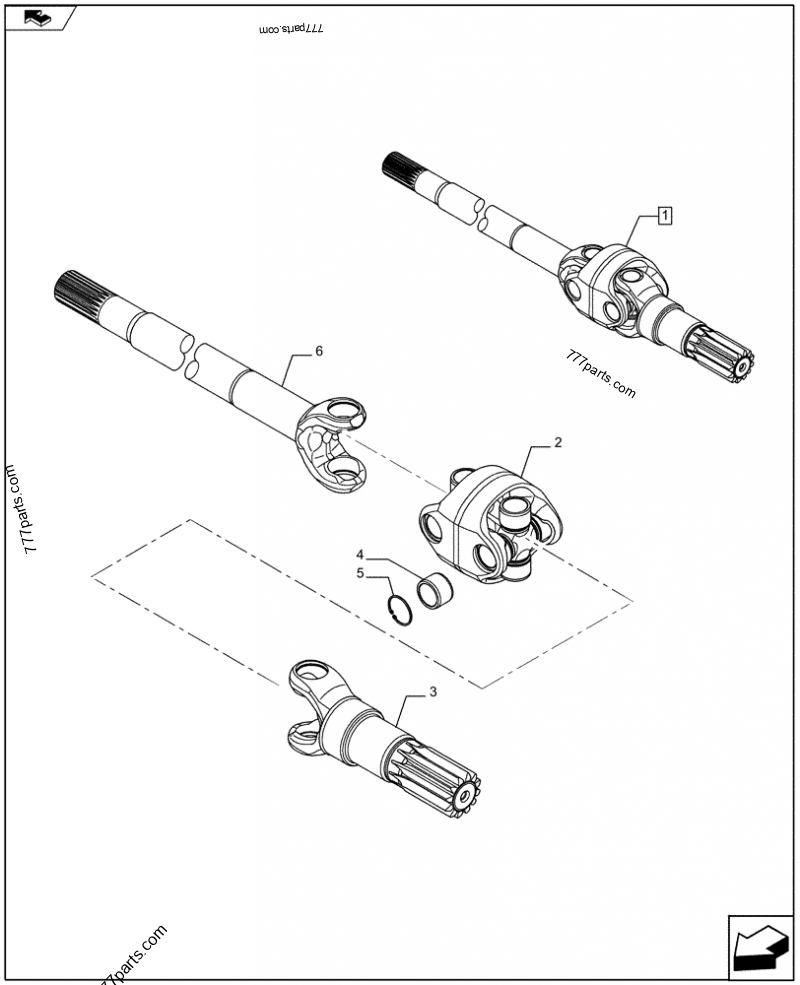 777parts.com

1

777parts.com

6

2

777parts.com

4

5

3

777parts.com