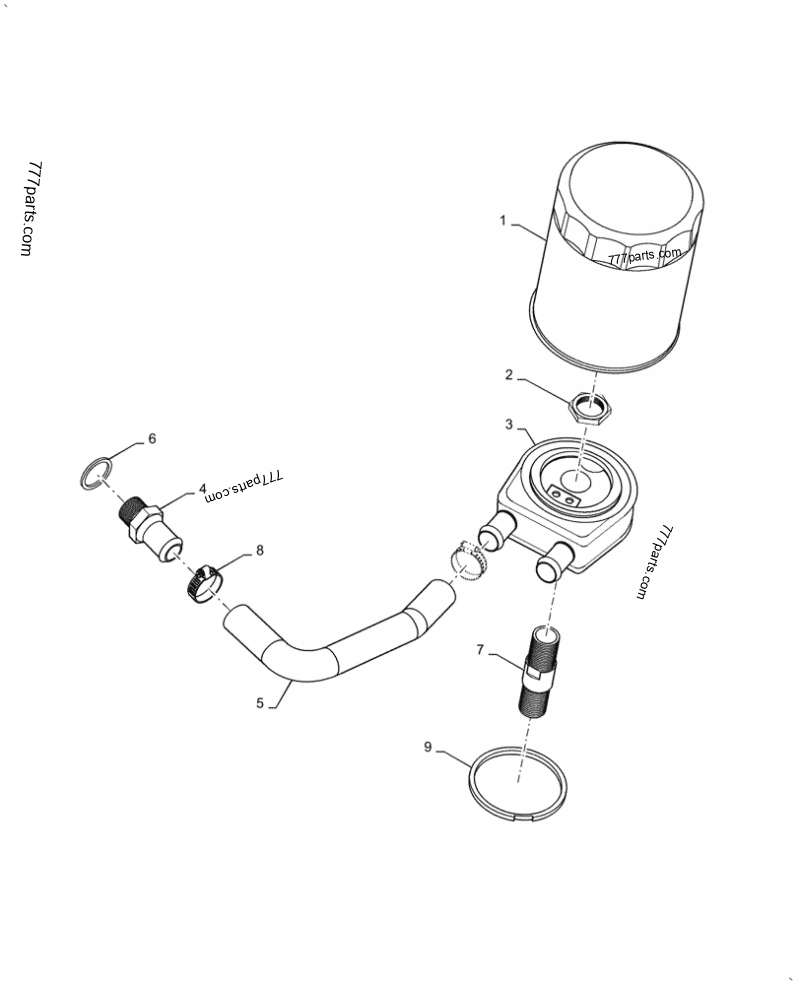 777parts.com

1

777parts.com

2

3

6

4

777parts.com

8

777parts.com

7

5

9