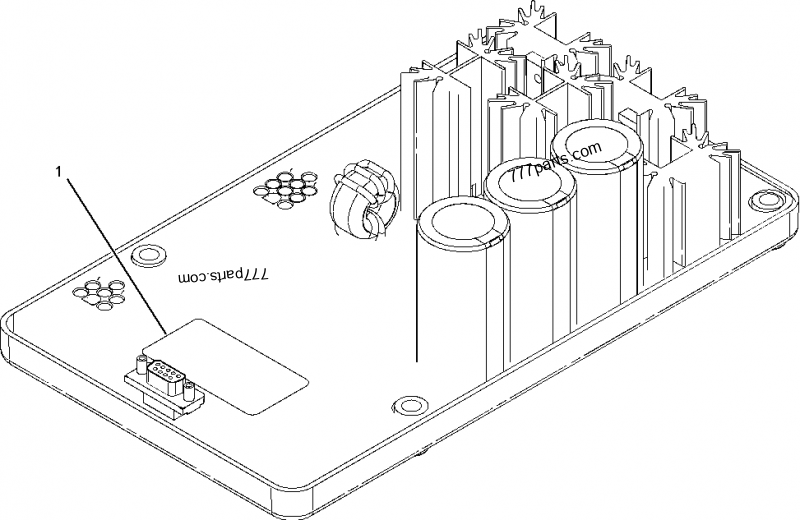 1

777parts.com

777parts.com