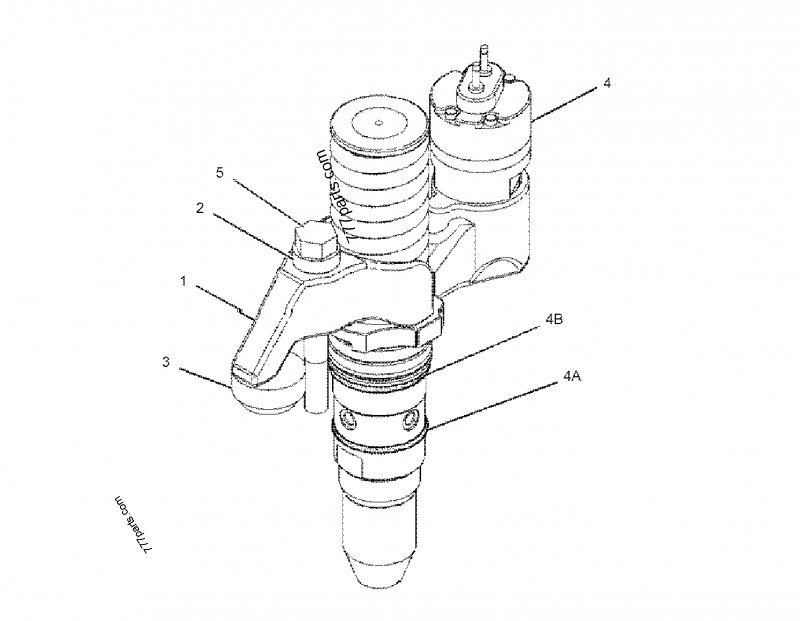 4
5
777parts.com
2
1
4B
3
4A
777parts.com