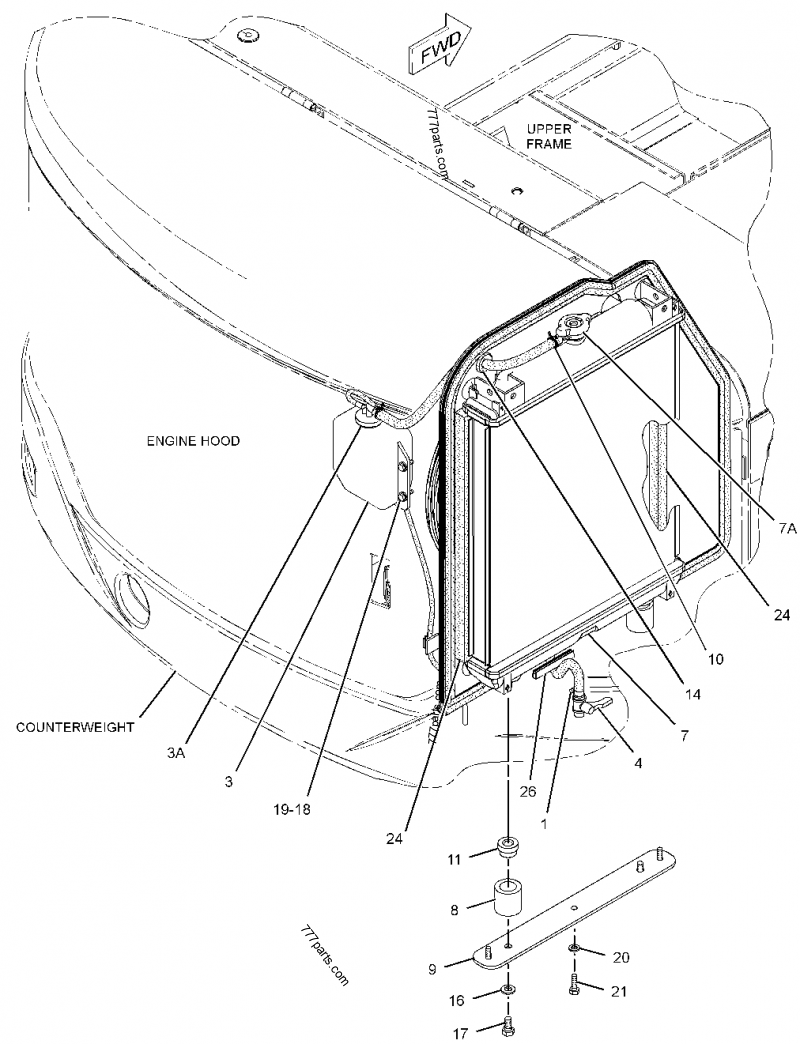 FWD

777parts.com

UPPER FRAME

ENGINE HOOD

7A

24

10

14

7

4

COUNTERWEIGHT

3A

3

19-18

24

26

1

11

8

9

20

21

16

17

777parts.com