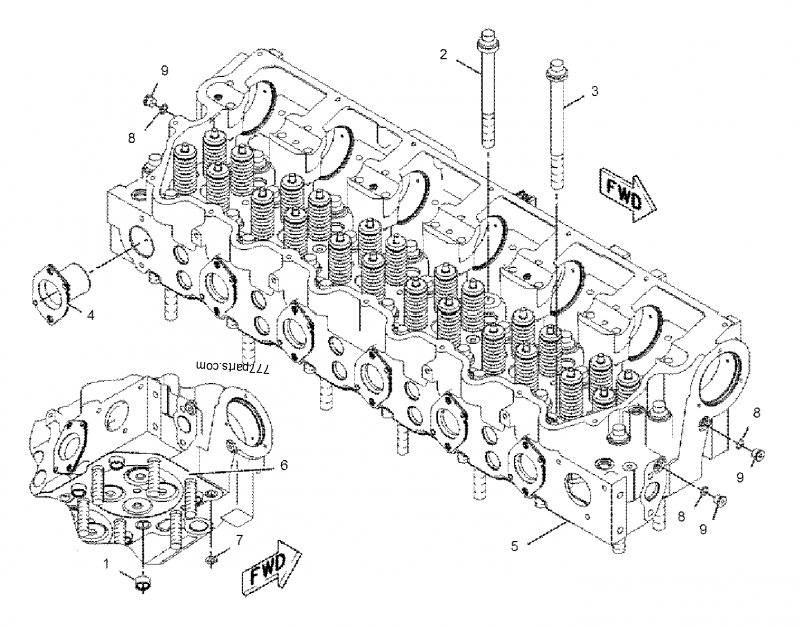 9
8
2
3
FWD
4
777parts.com
6
7
1
FWD
5
8
9
8
9