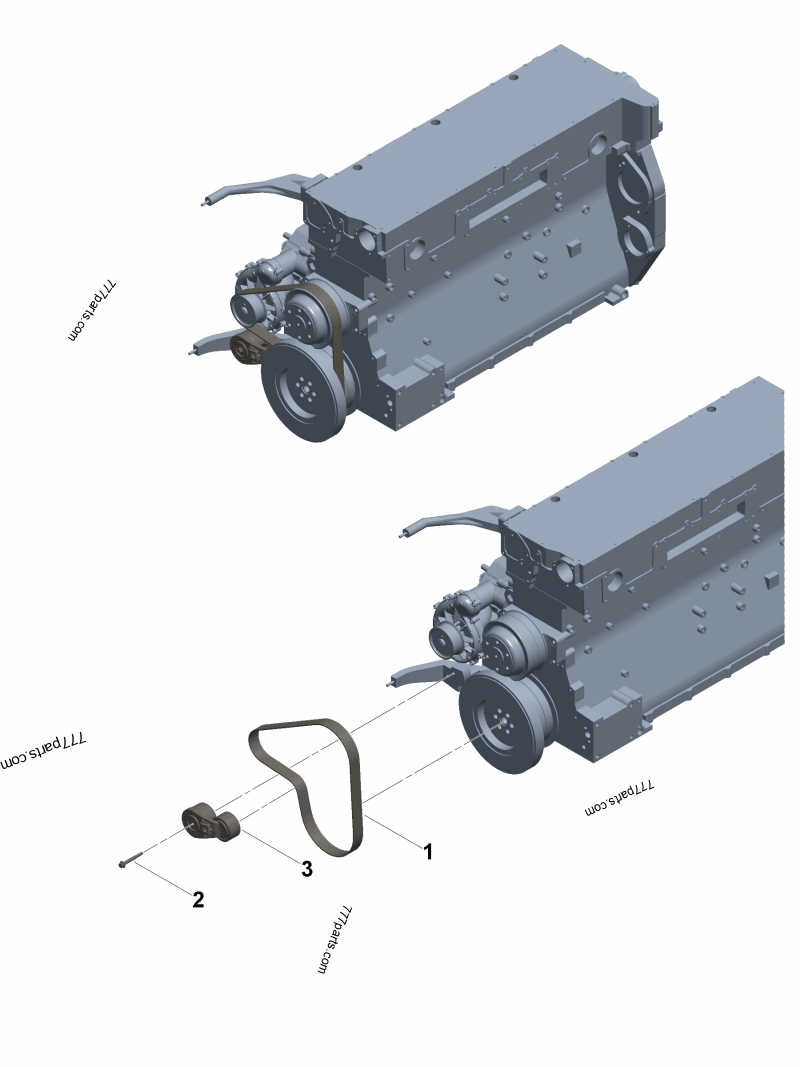 777parts.com

777parts.com

777parts.com

1

3

2

777parts.com