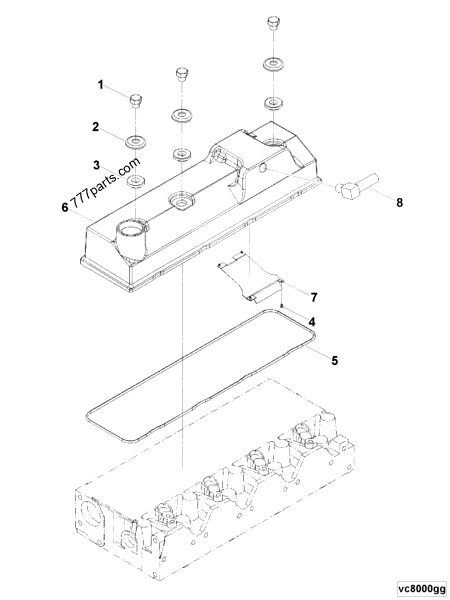 1
2
3
777parts.com
6
8
7
4
5
vc8000gg