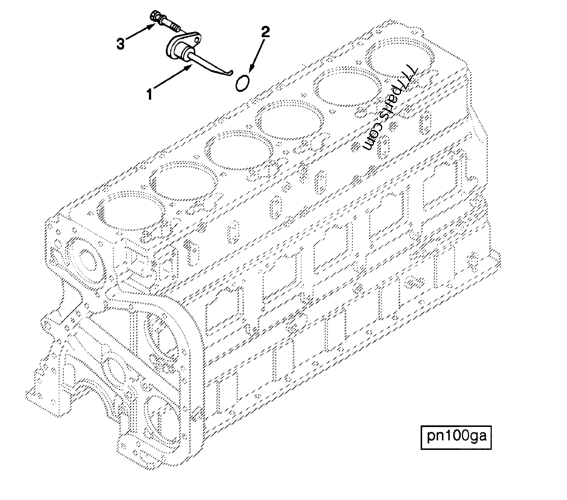 3
2
1
777parts.com
pn100ga