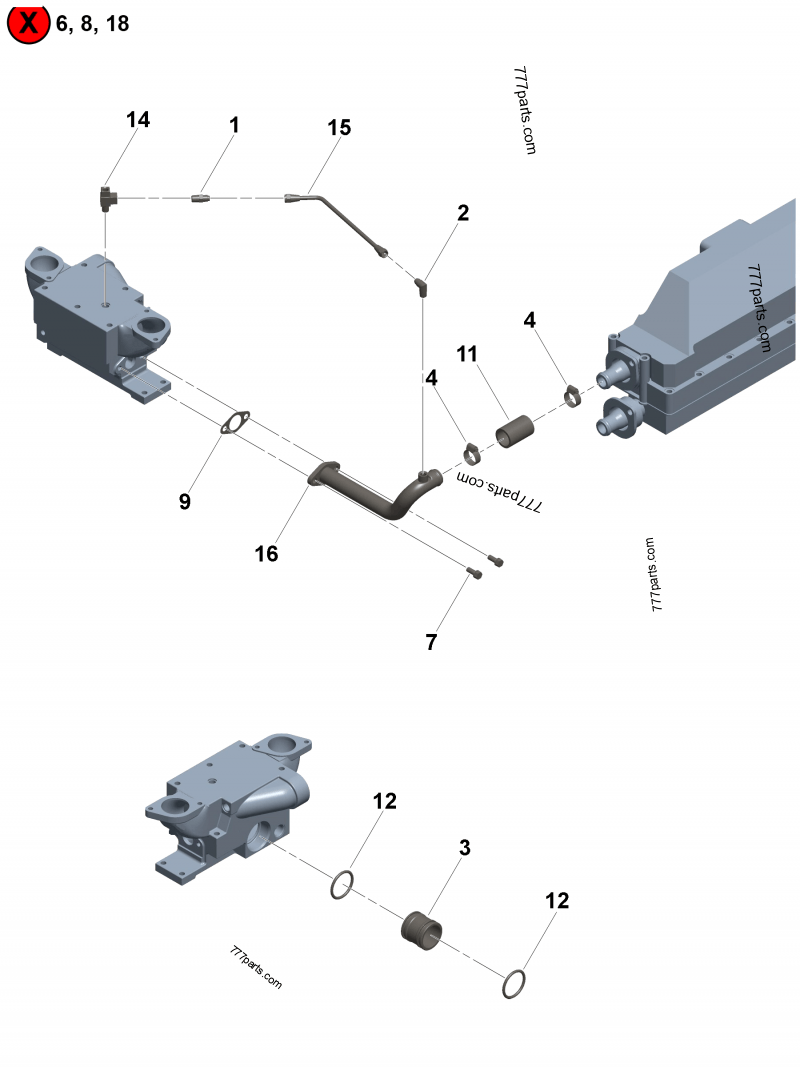 X 6, 8, 18

777parts.com

14
1
15
2
777parts.com
4
11
4
9
777parts.com
16
777parts.com
7

12
3
12
777parts.com