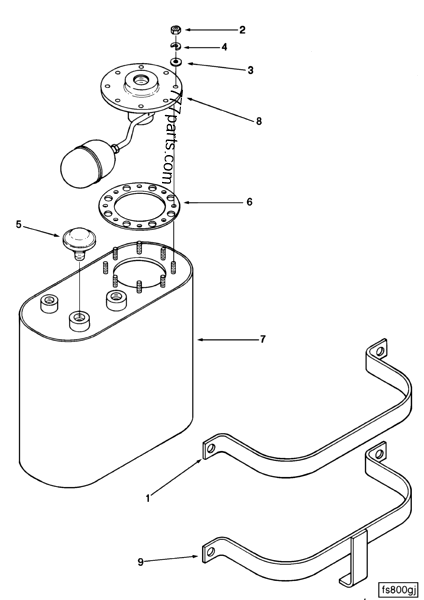 2
4
3
8
777parts.com
6
5
7
1
9
fs800gj