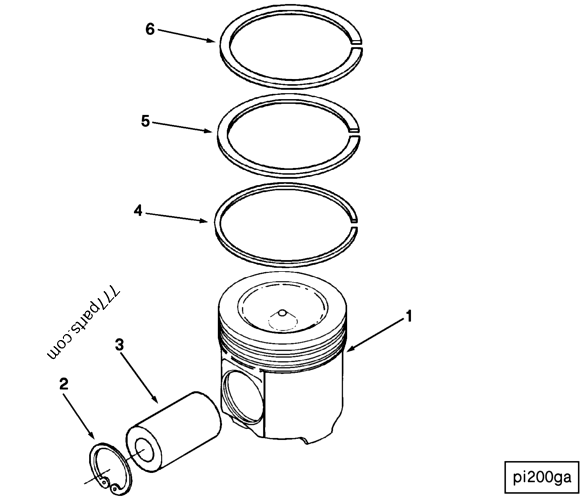 6

5

4

777parts.com

1

3

2

pi200ga